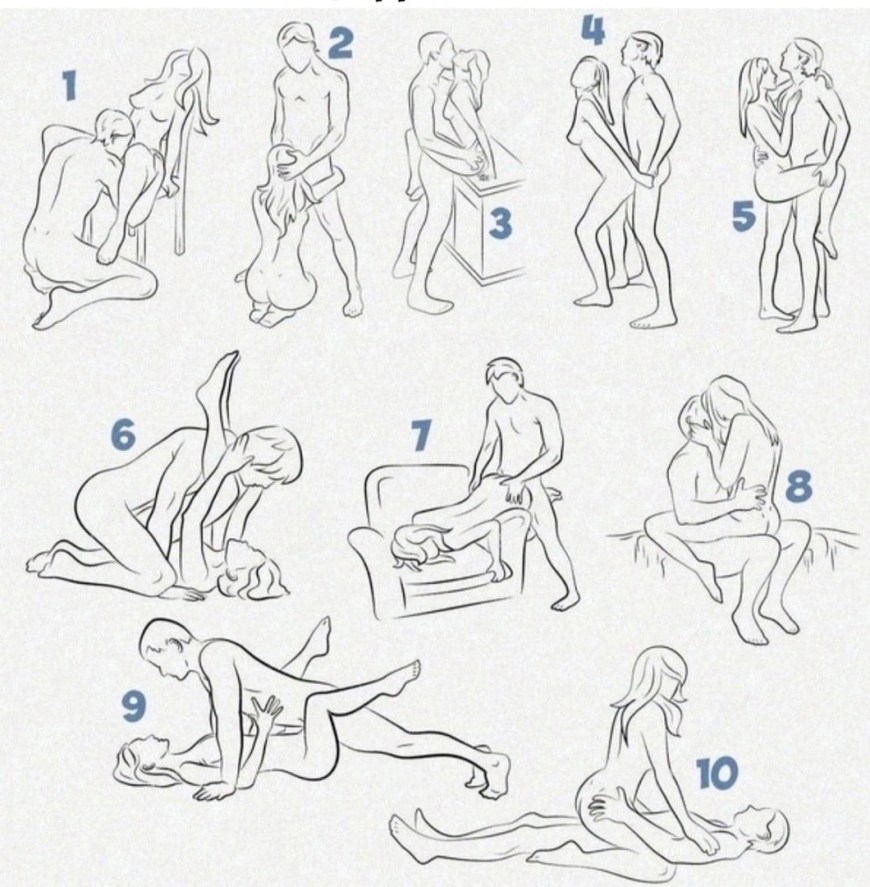 1
2
3
4
5
6
7
8
9
10